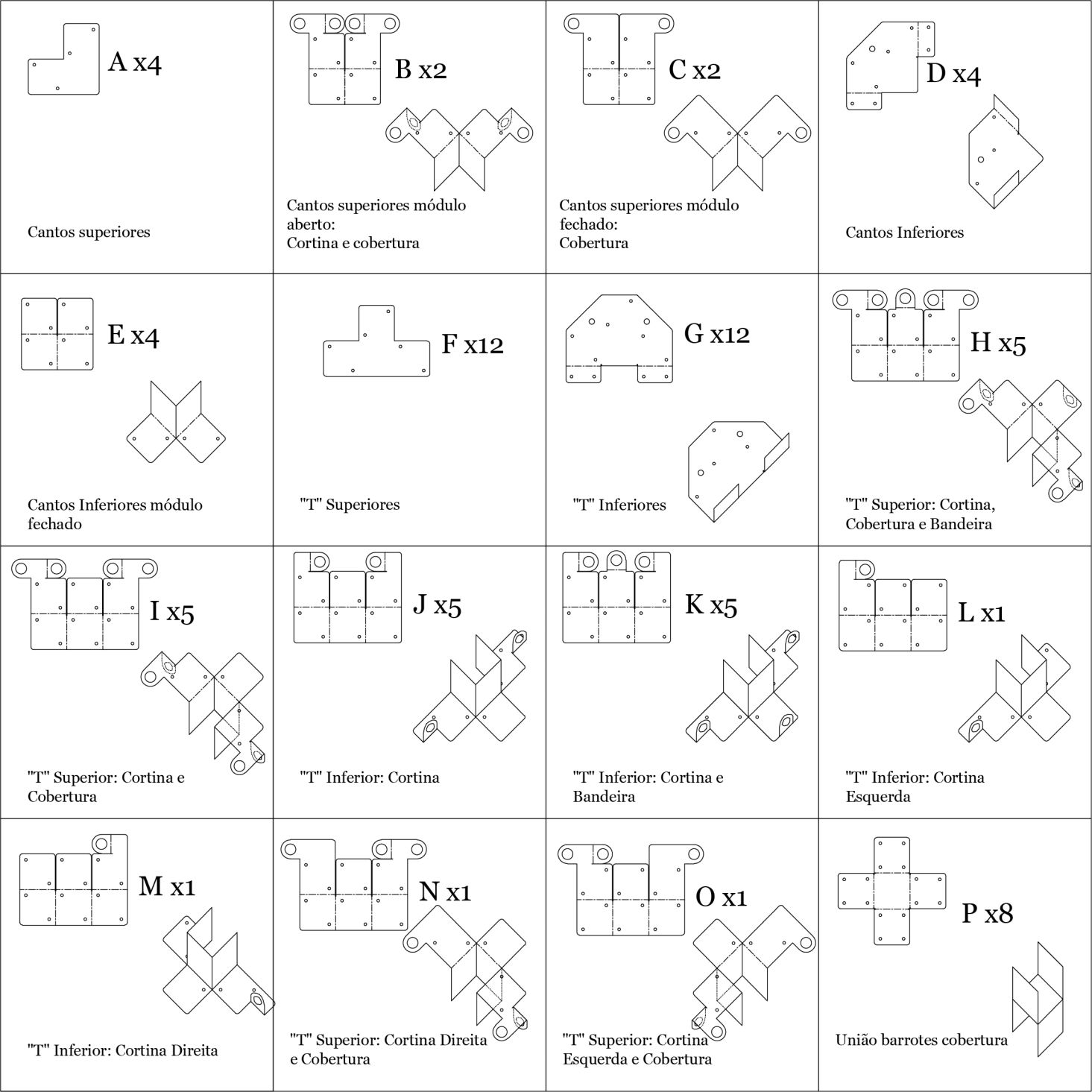 A x4

Cantos superiores

B x2

Cantos superiores módulo aberto:
Cortina e cobertura

C x2

Cantos superiores módulo fechado:
Cobertura

D x4

Cantos Inferiores

E x4

Cantos Inferiores módulo fechado

F x12

"T" Superiores

G x12

"T" Inferiores

H x5

"T" Superior: Cortina, Cobertura e Bandeira

I x5

"T" Superior: Cortina e Cobertura

J x5

"T" Inferior: Cortina

K x5

"T" Inferior: Cortina e Bandeira

L x1

"T" Inferior: Cortina Esquerda

M x1

"T" Inferior: Cortina Direita

N x1

"T" Superior: Cortina Direita e Cobertura

O x1

"T" Superior: Cortina Esquerda e Cobertura

P x8

União barrotes cobertura